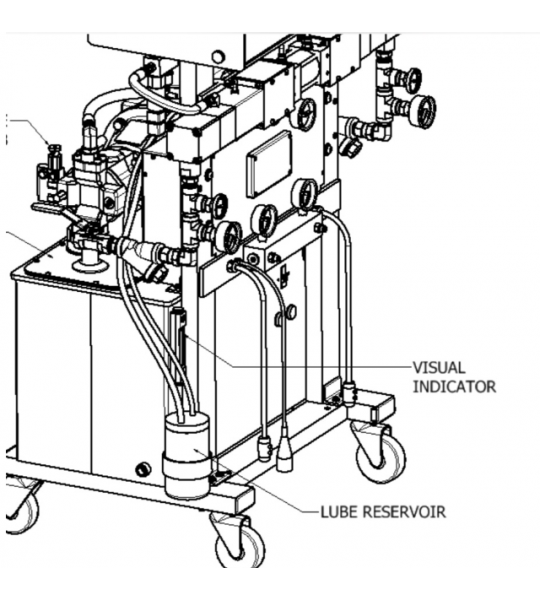 VISUAL
INDICATOR

LUBE RESERVOIR